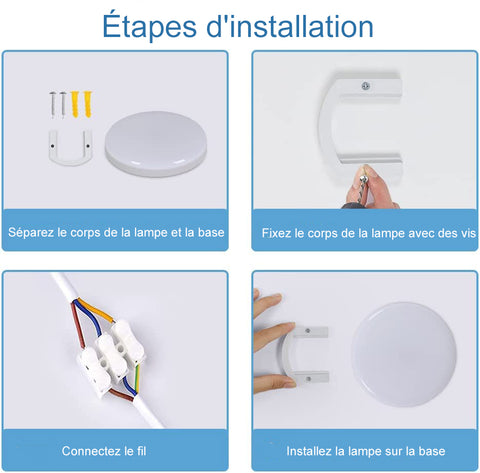 Étapes d'installation

Séparez le corps de la lampe et la base

Fixez le corps de la lampe avec des vis

Connectez le fil

Installez la lampe sur la base