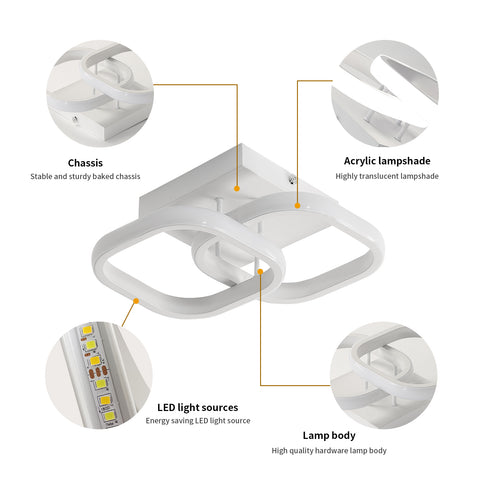 Chassis
Stable and sturdy baked chassis

Acrylic lampshade
Highly translucent lampshade

LED light sources
Energy saving LED light source

Lamp body
High quality hardware lamp body